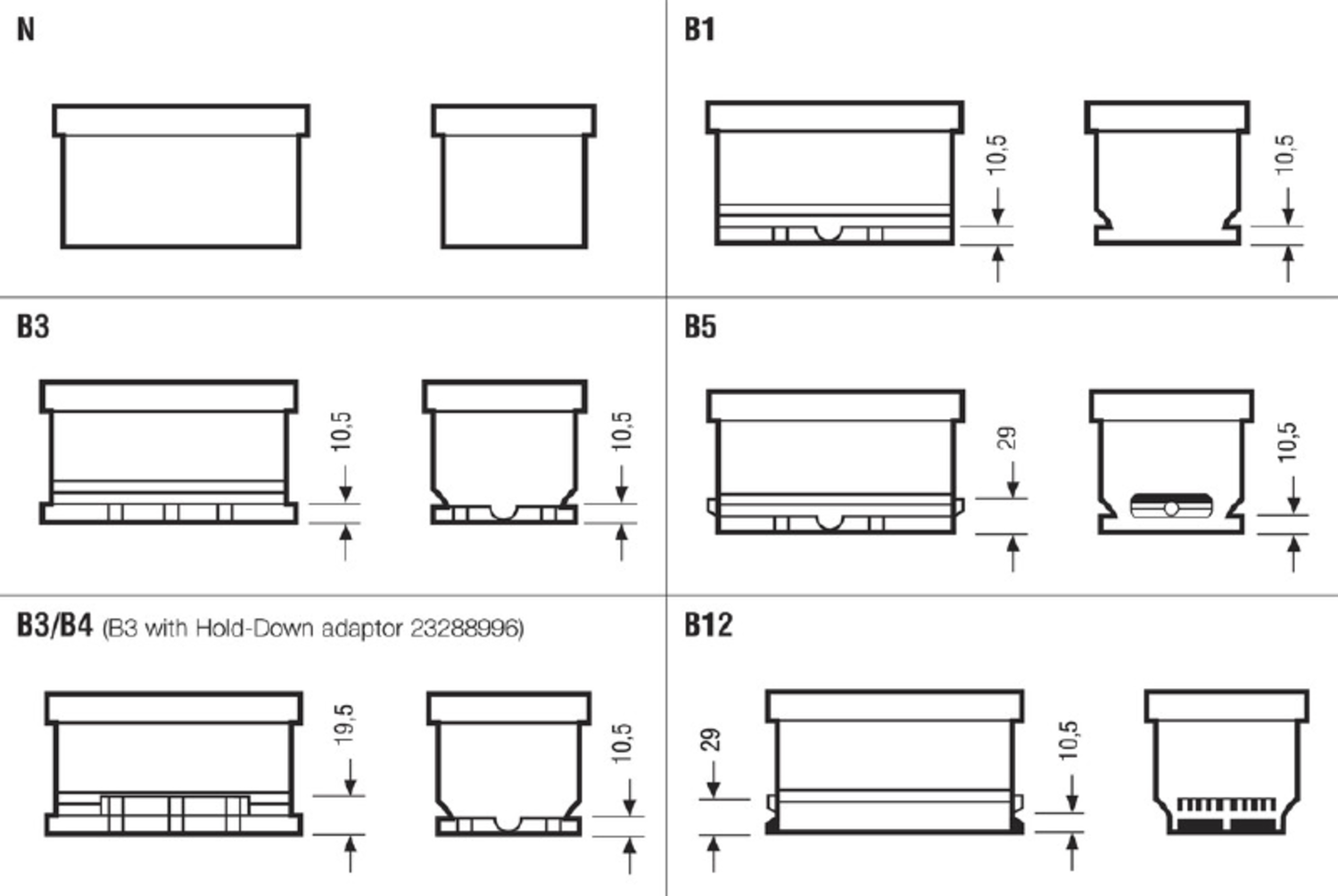 N

B1

10,5

10,5

B3

10,5

10,5

B5

29

10,5

B3/B4 (B3 with Hold-Down adaptor 23288996)

19,5

10,5

B12

29

10,5