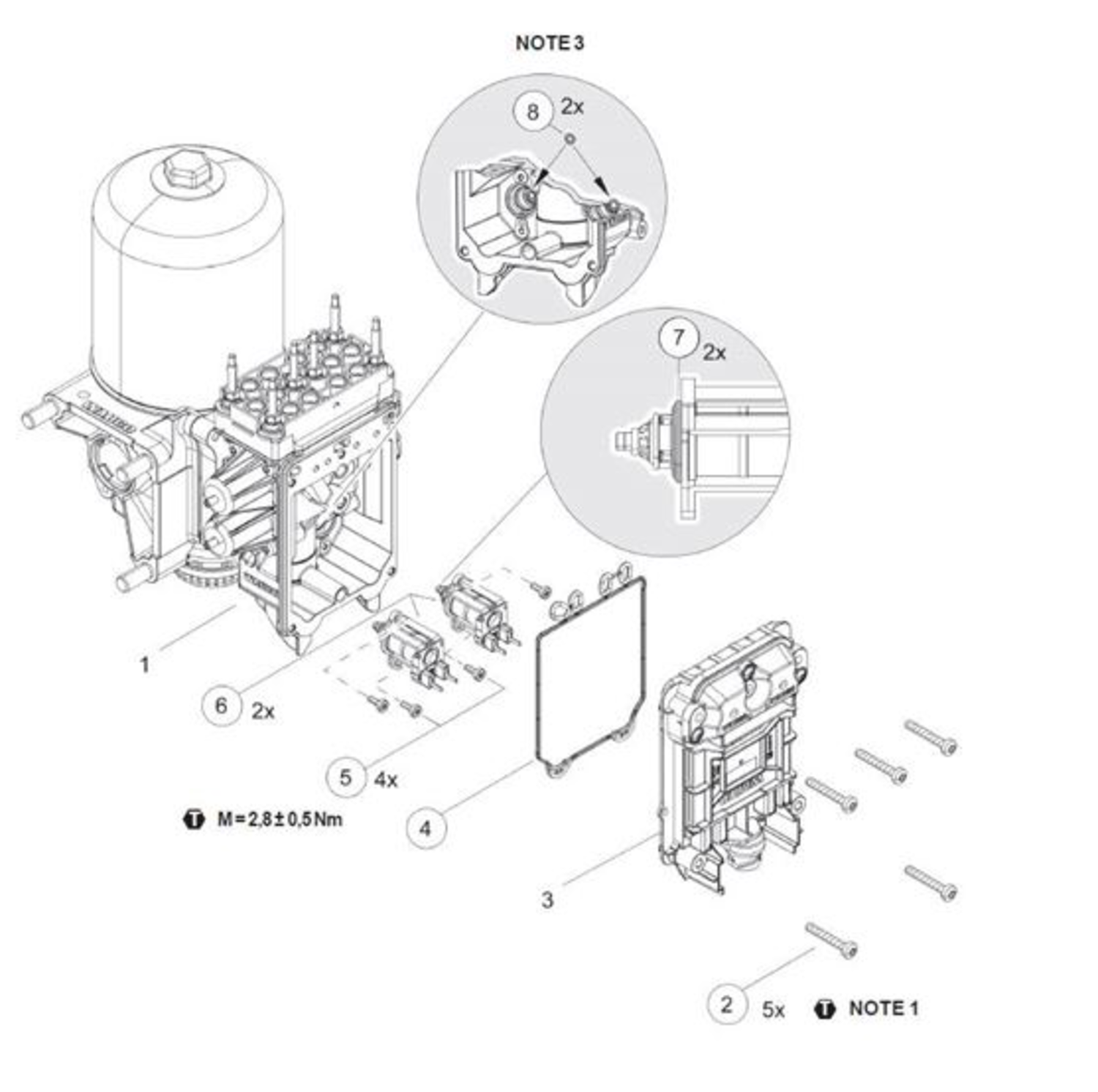 NOTE 3

8 2x

7 2x

1

6 2x

5 4x

T M = 2,8 ± 0,5 Nm

4

3

2 5x T NOTE 1