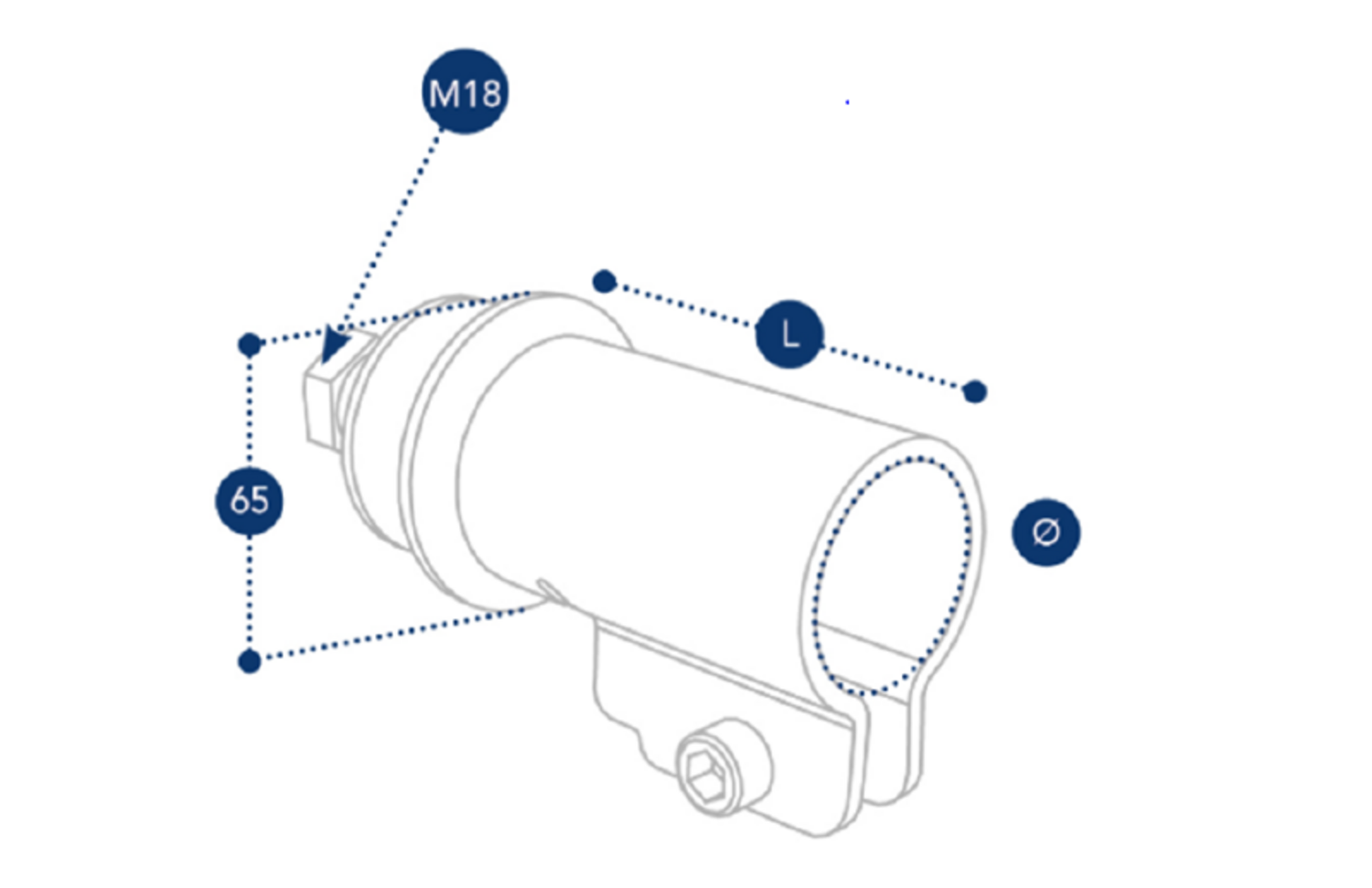 M18

L

65

Ø