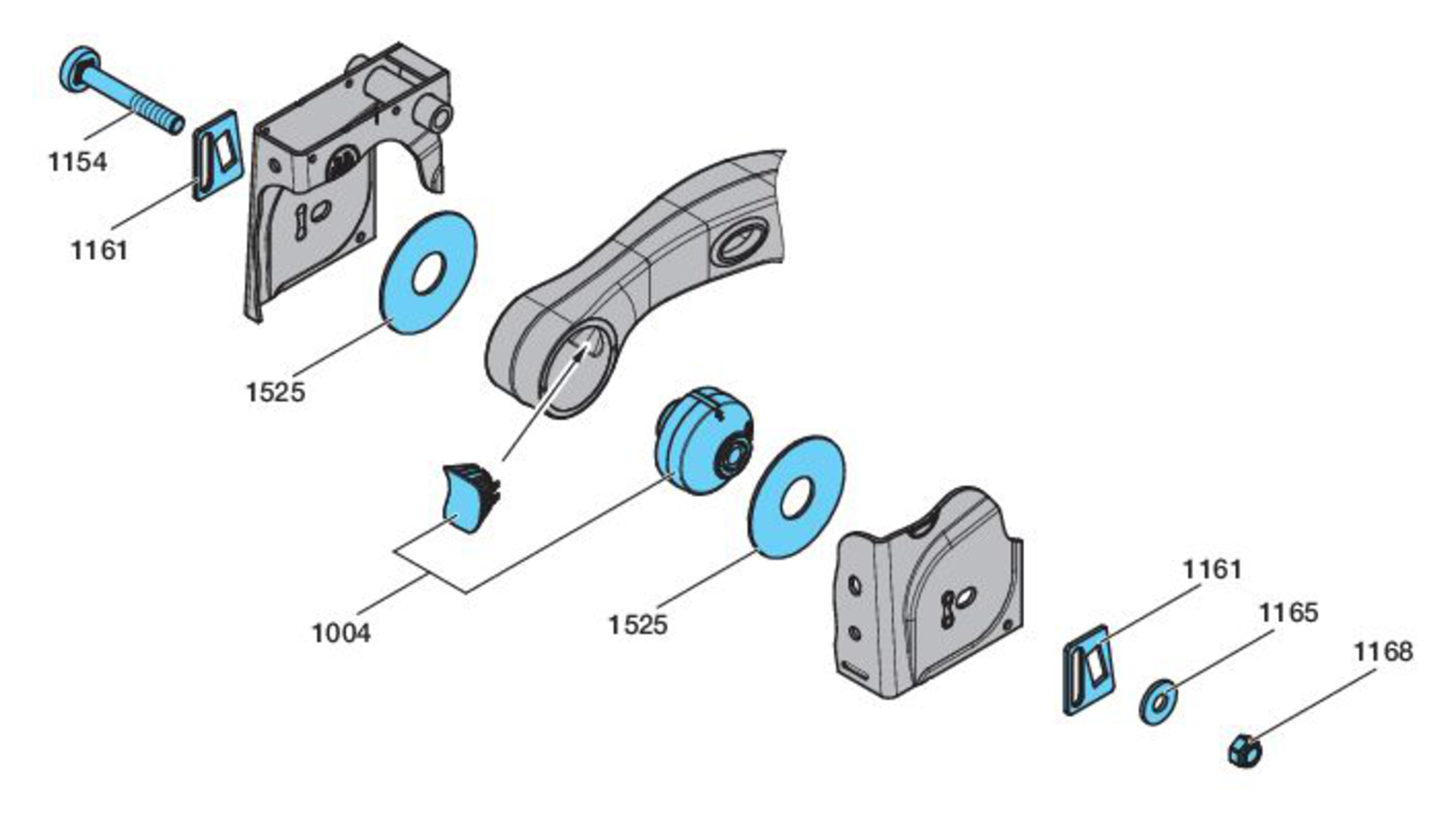 1154

1161

1525

1004

1525

1161

1165

1168