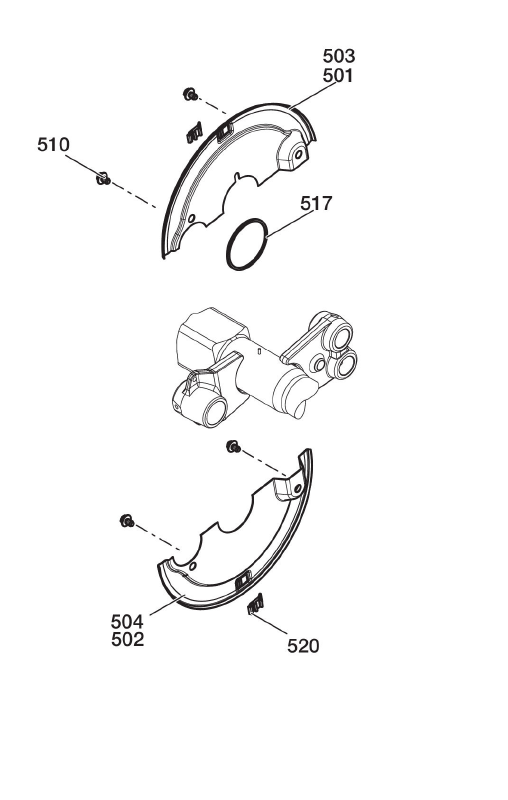 503
501
510
517
504
502
520