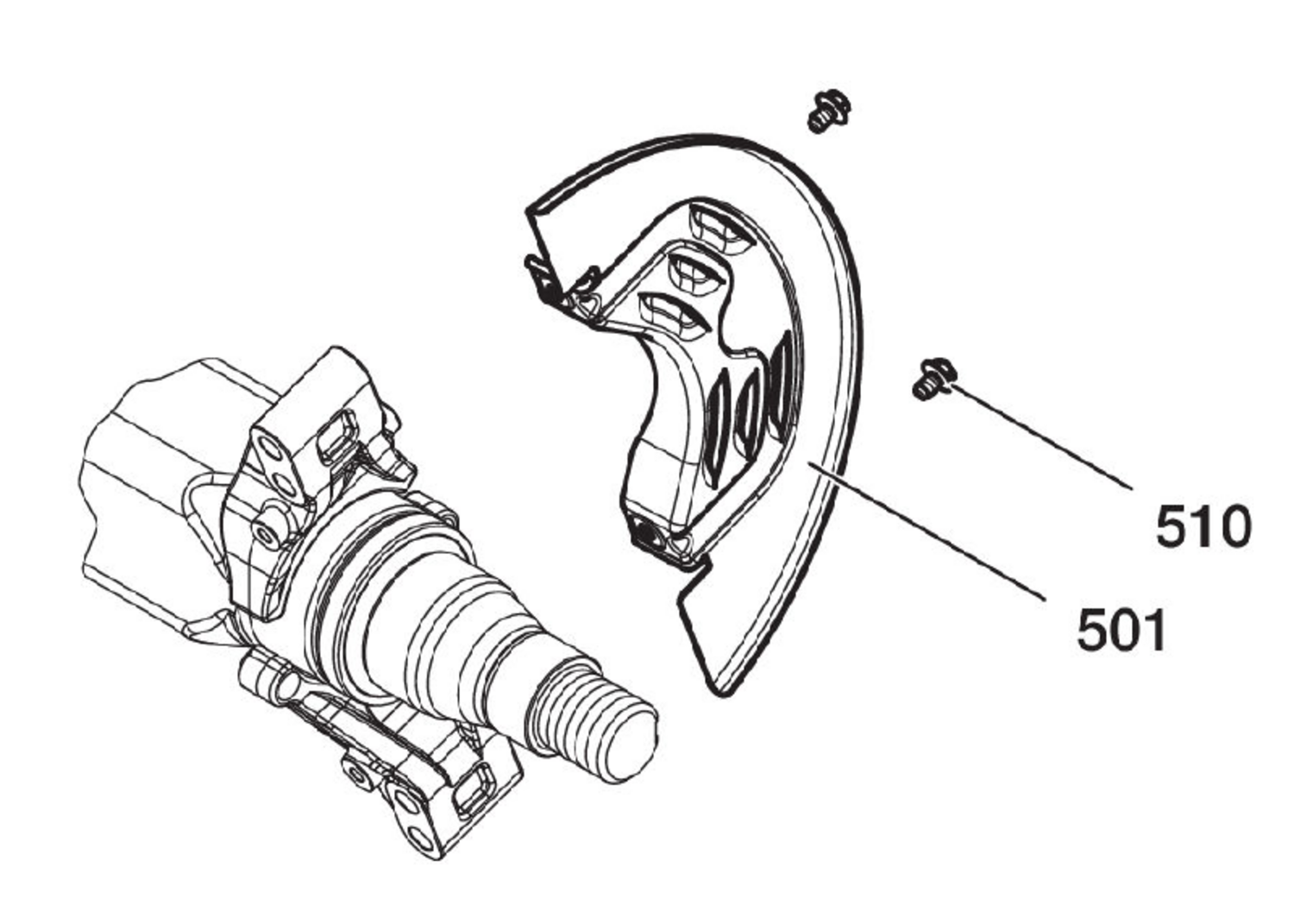 510
501