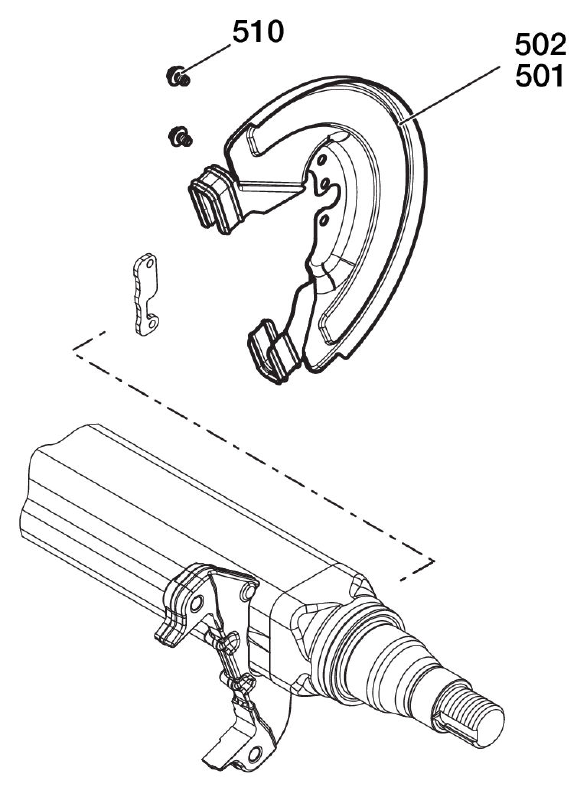 510

502
501