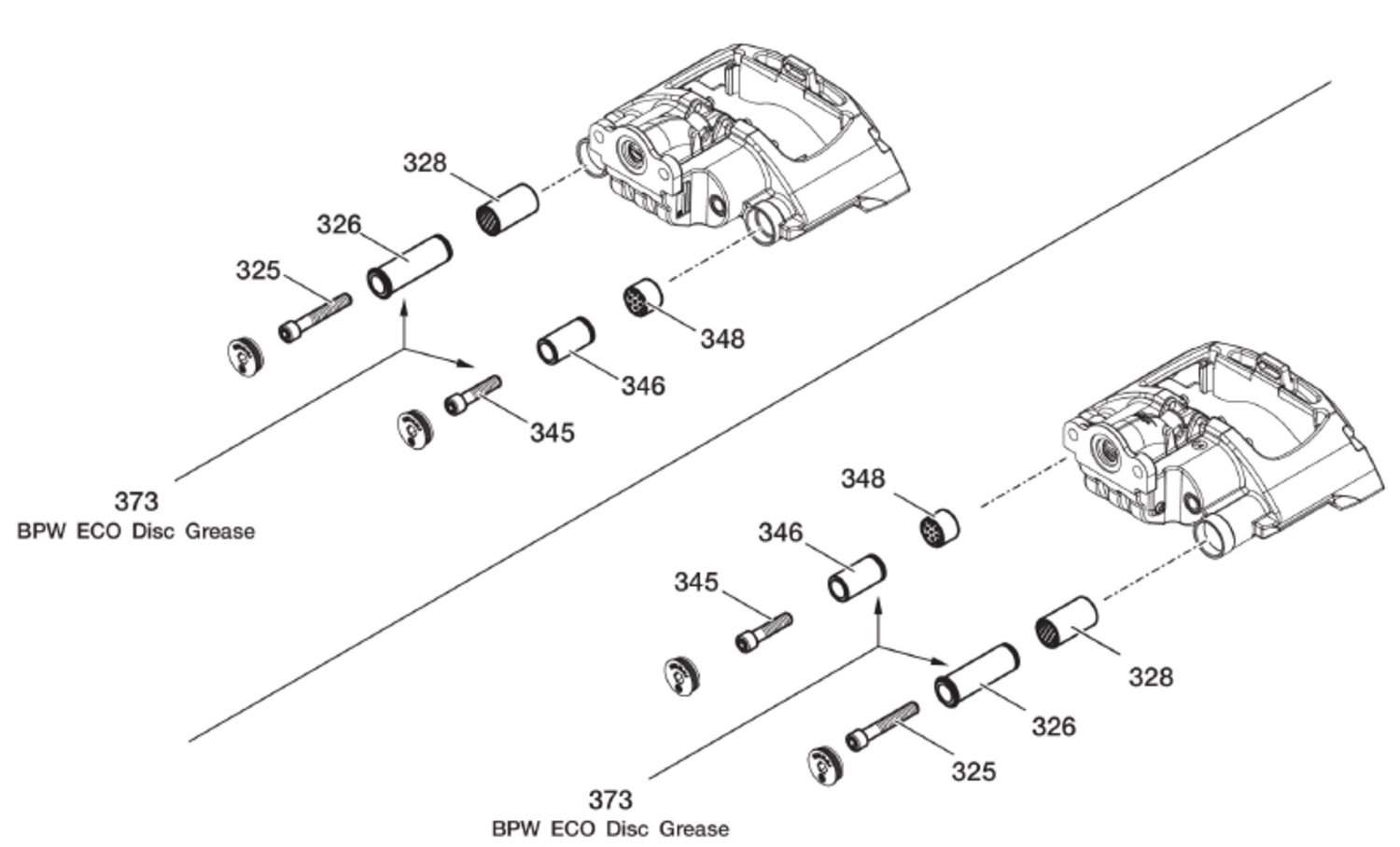 328
326
325
348
346
345
373
BPW ECO Disc Grease

348
346
345
328
326
325
373
BPW ECO Disc Grease