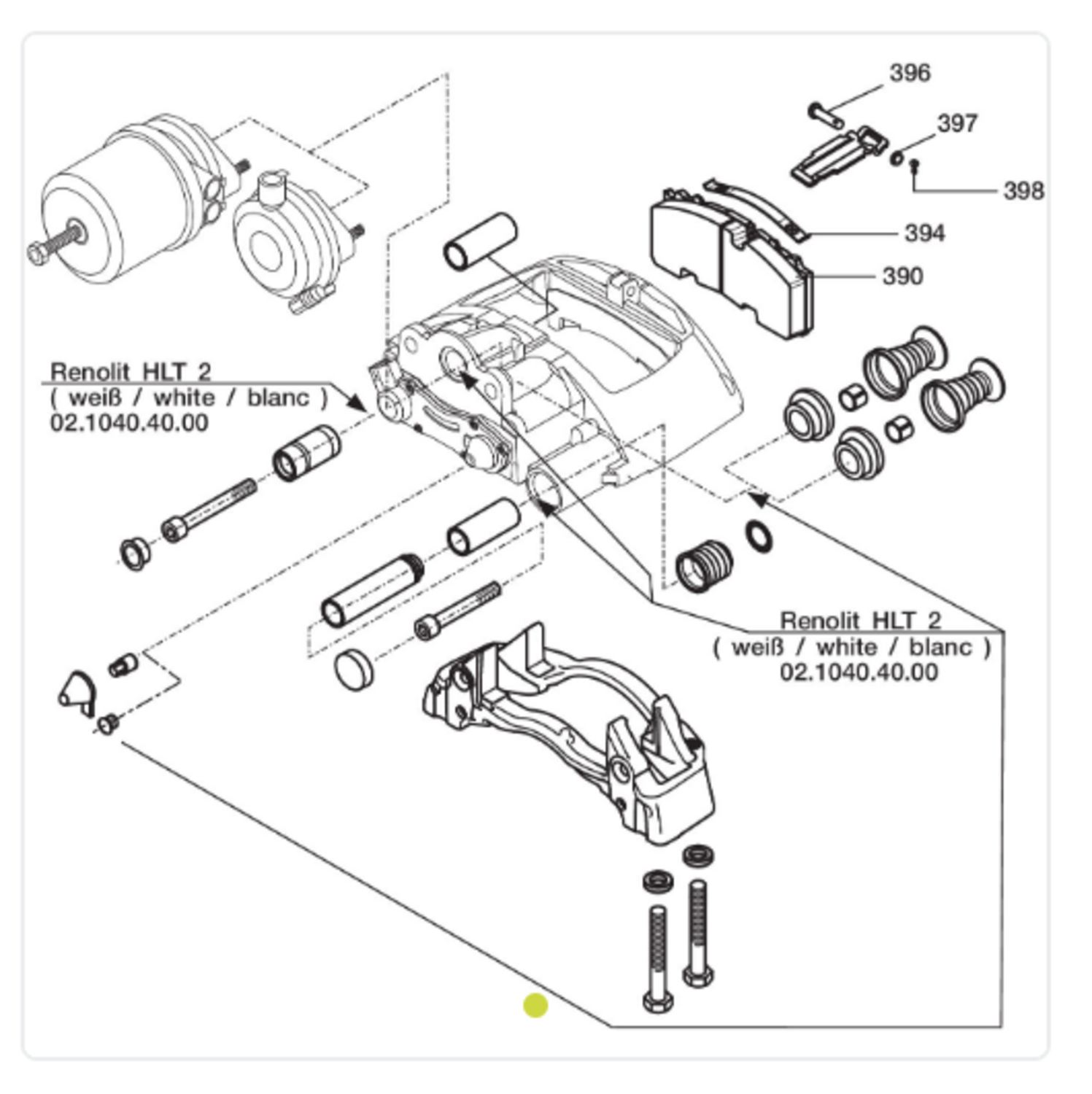 396
397
398
394
390
Renolit HLT 2
( weiß / white / blanc )
02.1040.40.00
Renolit HLT 2
( weiß / white / blanc )
02.1040.40.00