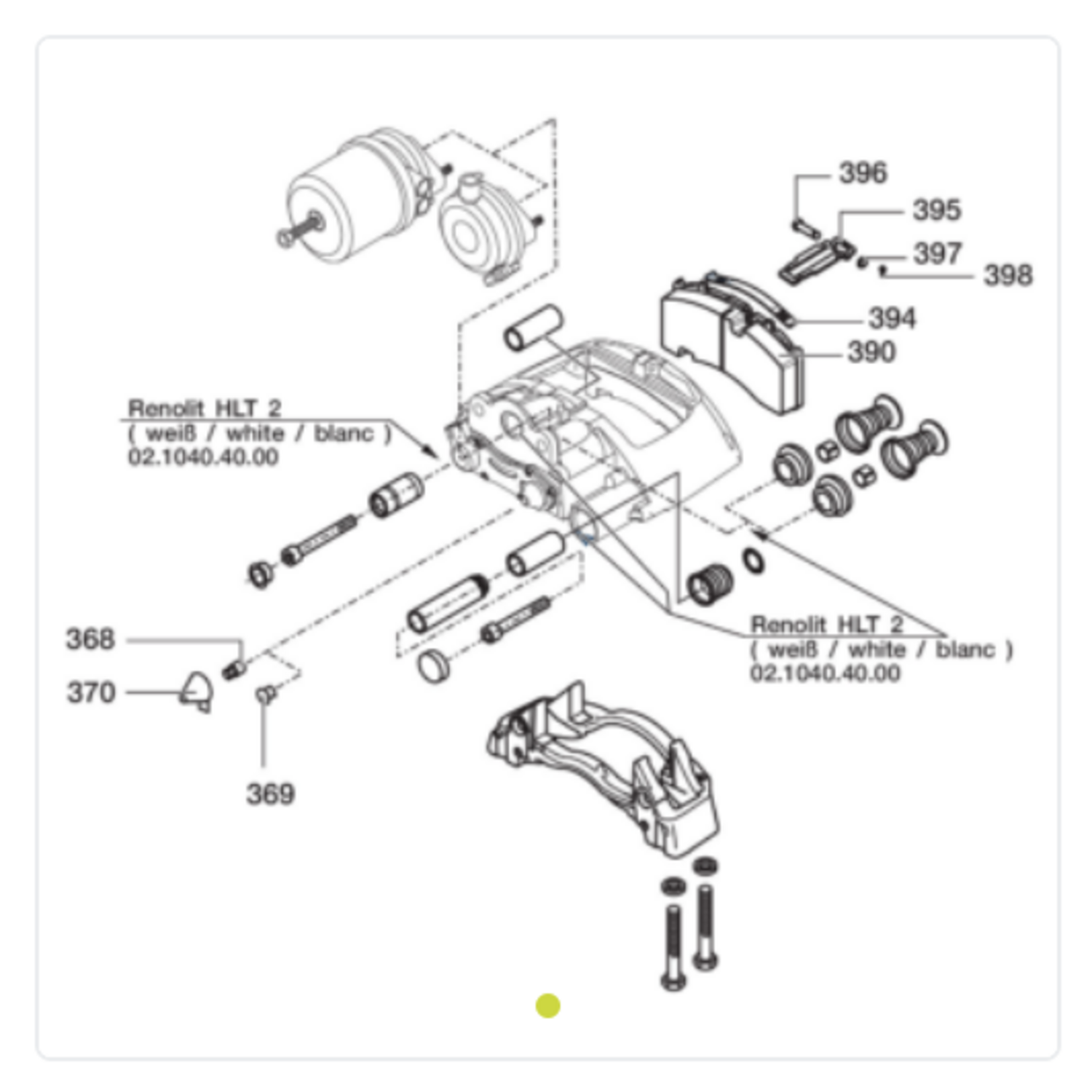 396
395
397
398
394
390

Renolit HLT 2
( weiß / white / blanc )
02.1040.40.00

368
370
369

Renolit HLT 2
( weiß / white / blanc )
02.1040.40.00