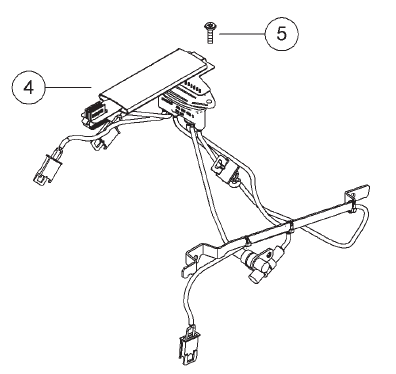 5

4