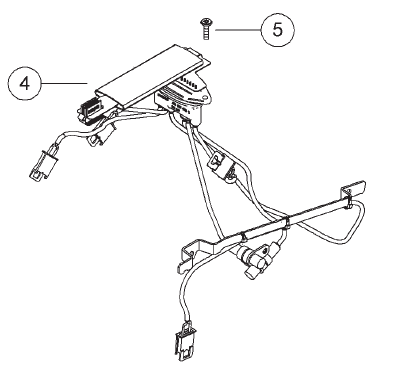 5

4