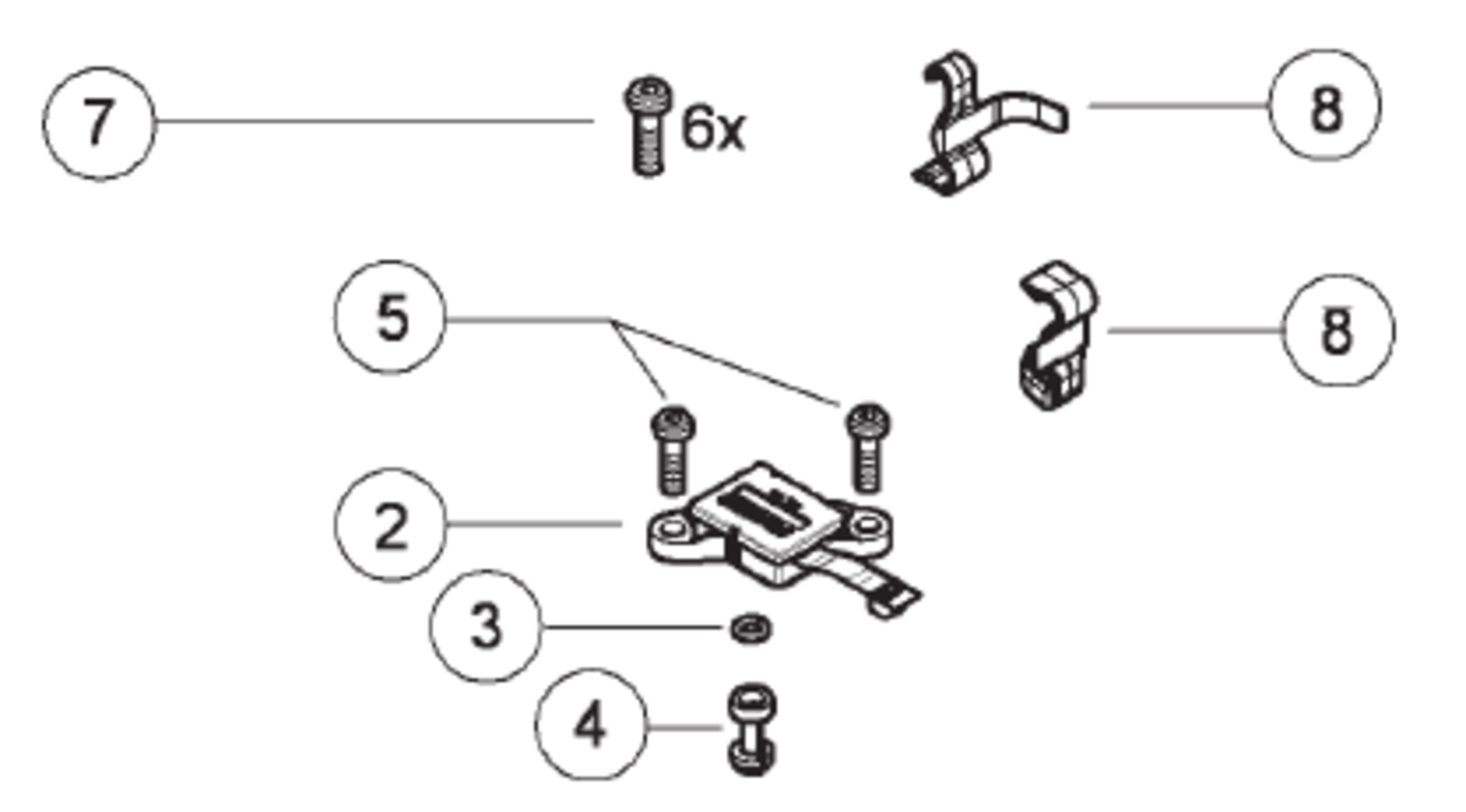 7
6x
8
5
8
2
3
4